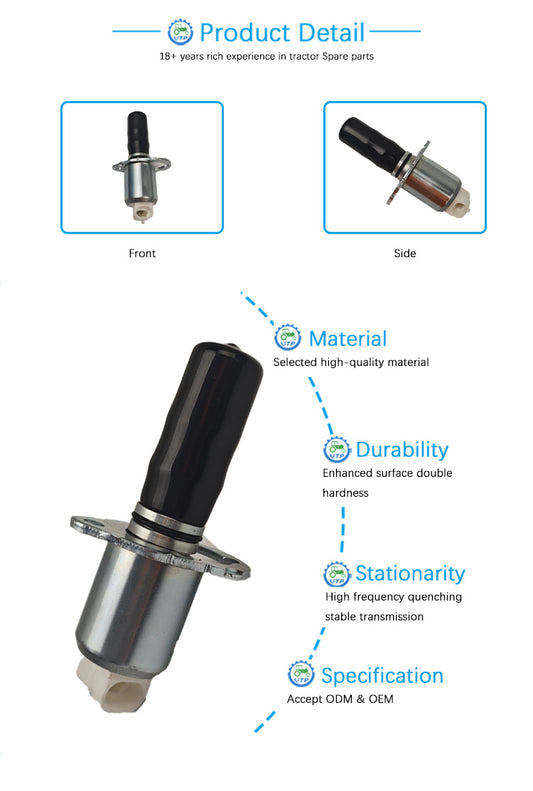 UTP Product Detail
18+ years rich experience in tractor Spare parts

Front

Side

UTP Material
Selected high-quality material

UTP Durability
Enhanced surface double hardness

UTP Stationarity
High frequency quenching stable transmission

UTP Specification
Accept ODM & OEM